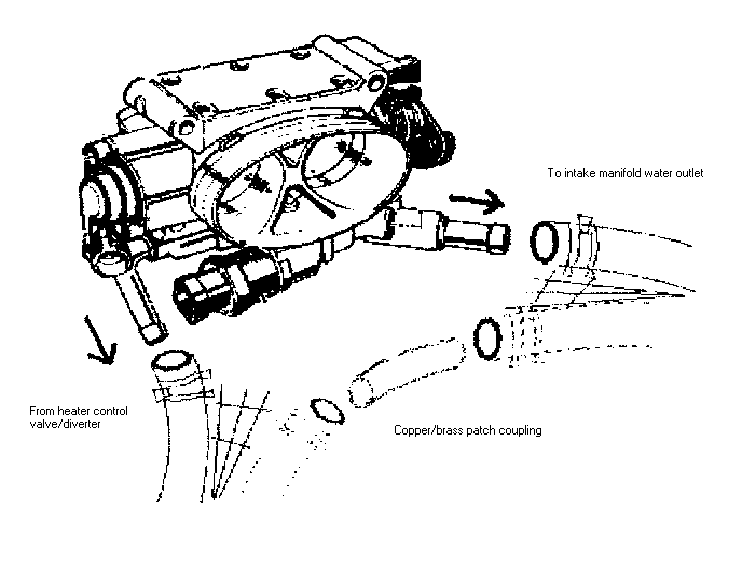 To intake manifold water outlet

From heater control valve/diverter

Copper/brass patch coupling