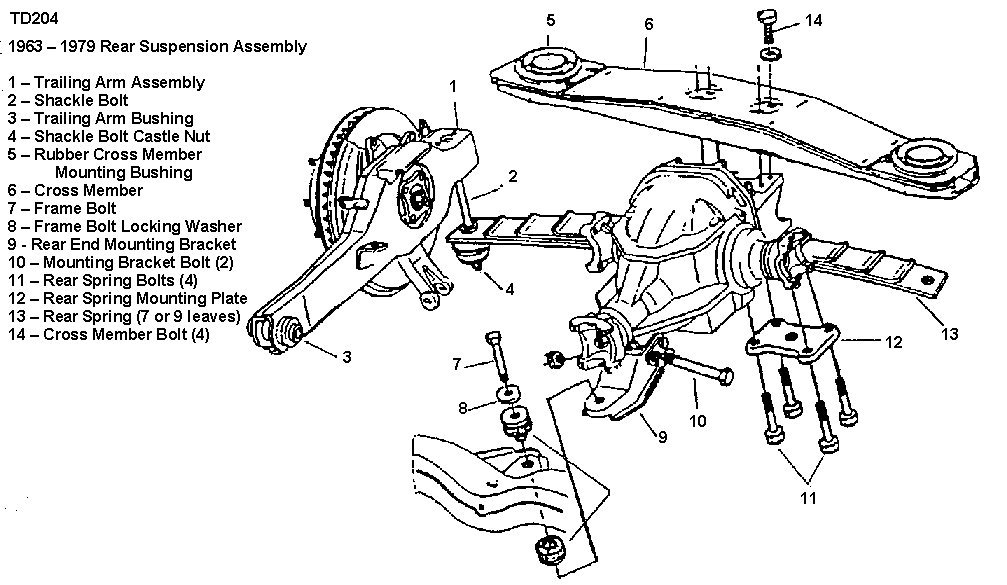 TD204

1963 – 1979 Rear Suspension Assembly

1 – Trailing Arm Assembly
2 – Shackle Bolt
3 – Trailing Arm Bushing
4 – Shackle Bolt Castle Nut
5 – Rubber Cross Member Mounting Bushing
6 – Cross Member
7 – Frame Bolt
8 – Frame Bolt Locking Washer
9 - Rear End Mounting Bracket
10 – Mounting Bracket Bolt (2)
11 – Rear Spring Bolts (4)
12 – Rear Spring Mounting Plate
13 – Rear Spring (7 or 9 leaves)
14 – Cross Member Bolt (4)

5
6
14
1
2
4
3
7
8
9
10
12
13
11